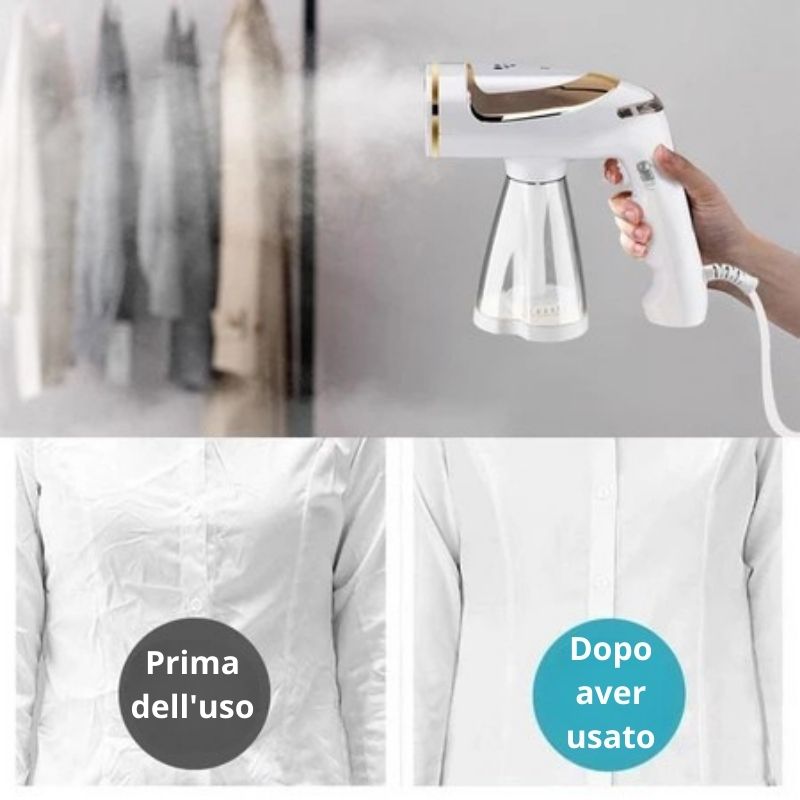 Prima dell'uso

Dopo aver usato